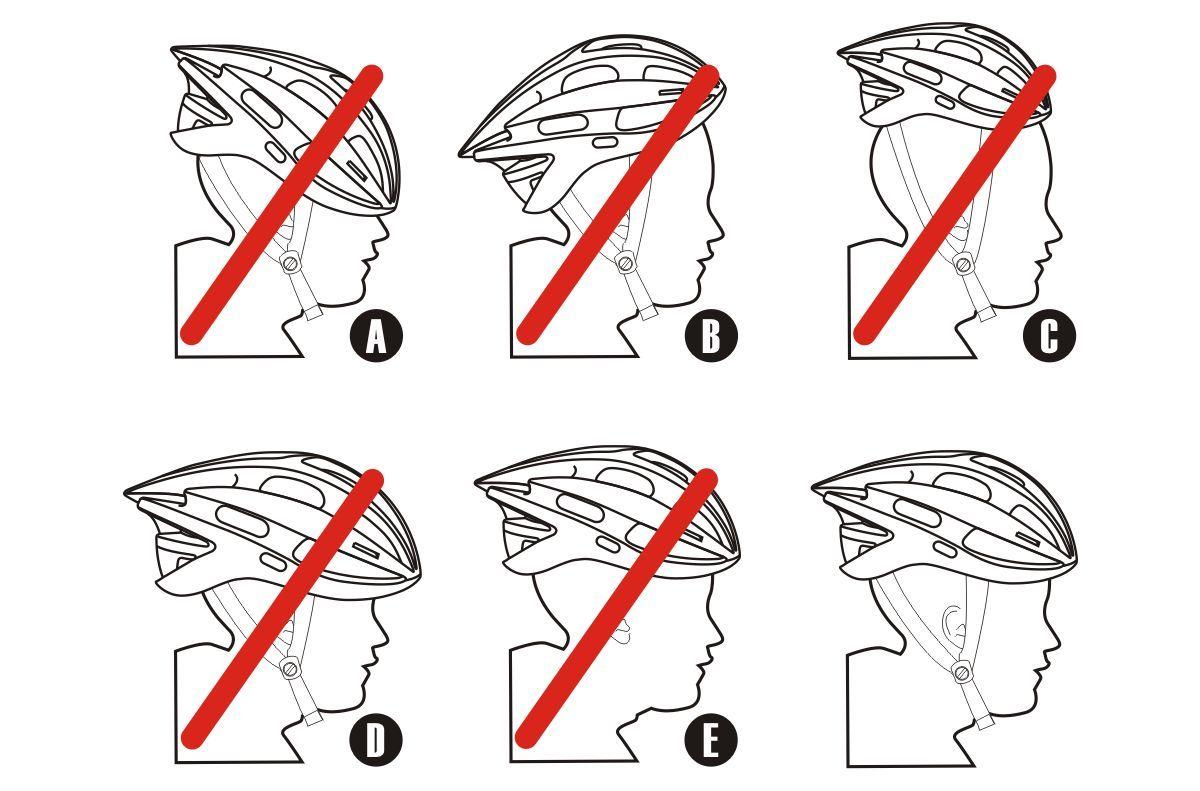 A

B

C

D

E